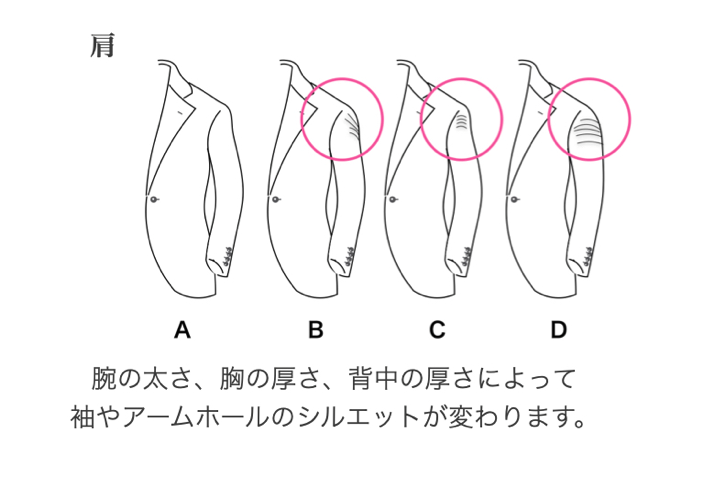 肩

A B C D

腕の太さ、胸の厚さ、背中の厚さによって
袖やアームホールのシルエットが変わります。