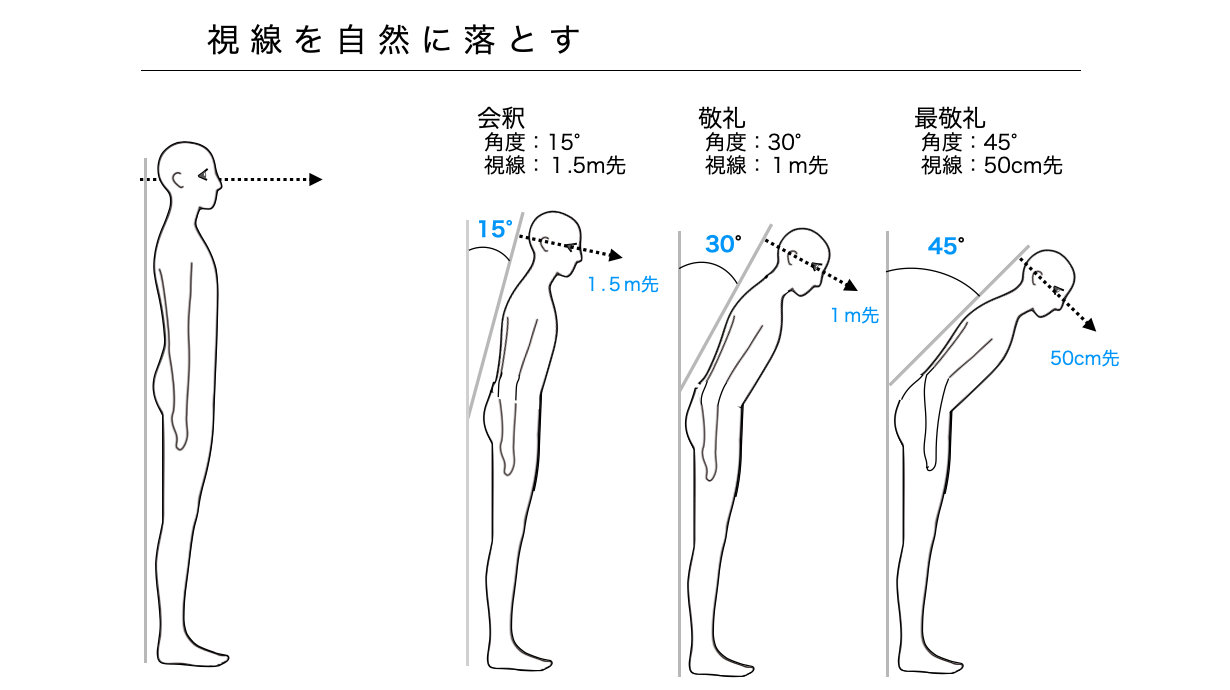 視線を自然に落とす

会釈
角度：15°
視線：1.5m先

敬礼
角度：30°
視線：１m先

最敬礼
角度：45°
視線：50cm先

15°
1.５m先

30°
1m先

45°
50cm先