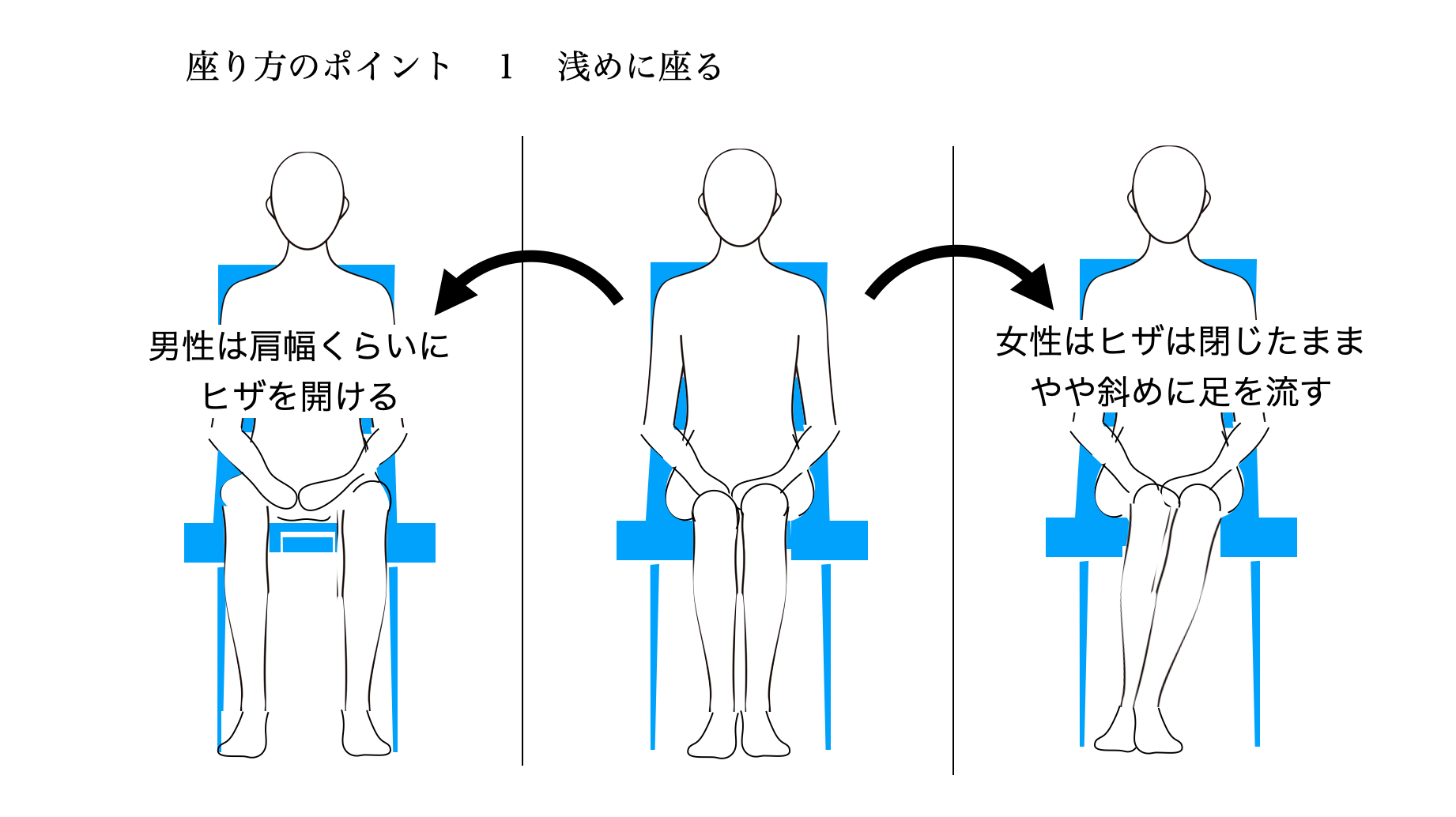 座り方のポイント　1　浅めに座る

男性は肩幅くらいに
ヒザを開ける

女性はヒザは閉じたまま
やや斜めに足を流す