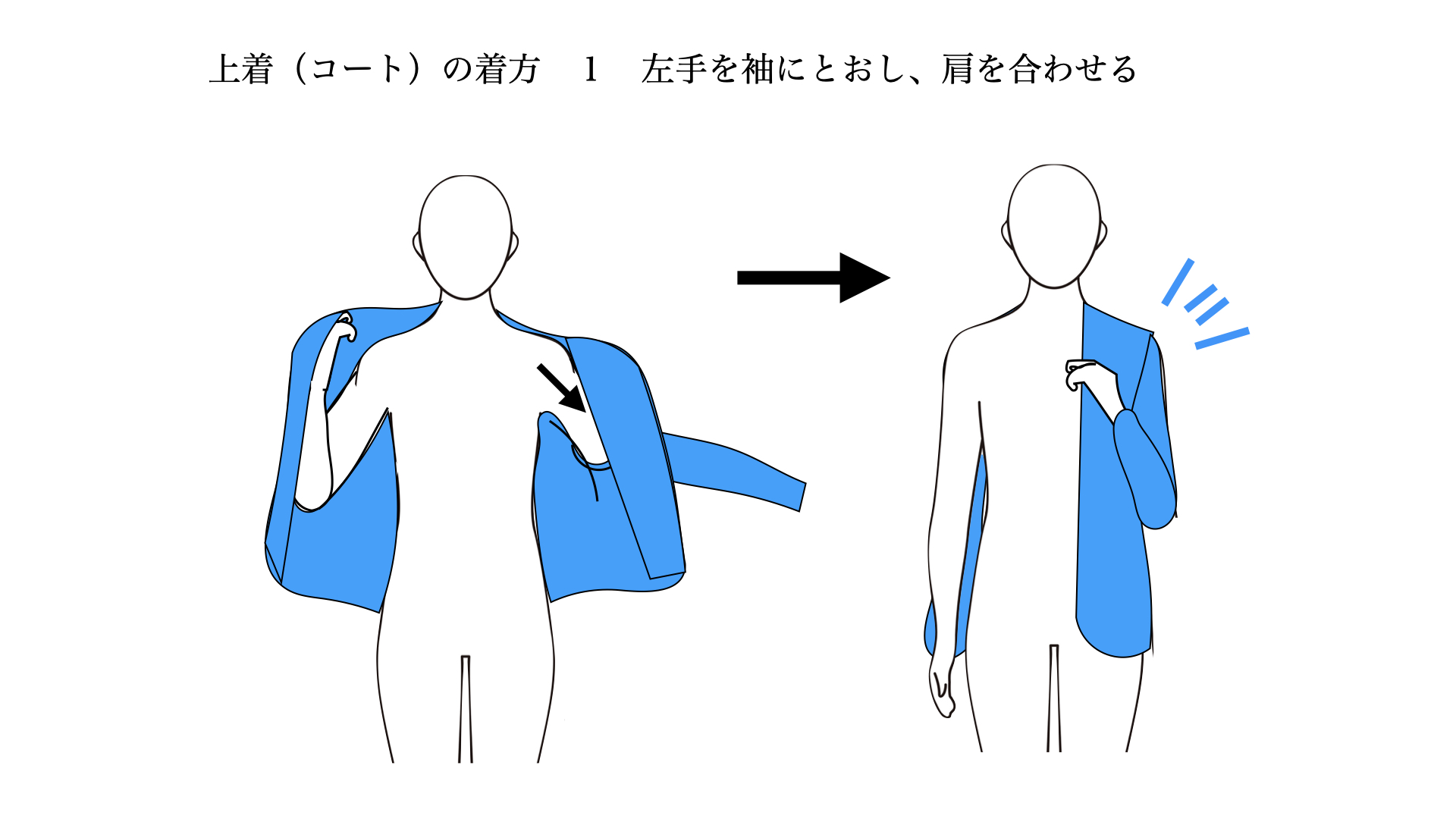 上着（コート）の着方　1　左手を袖にとおし、肩を合わせる