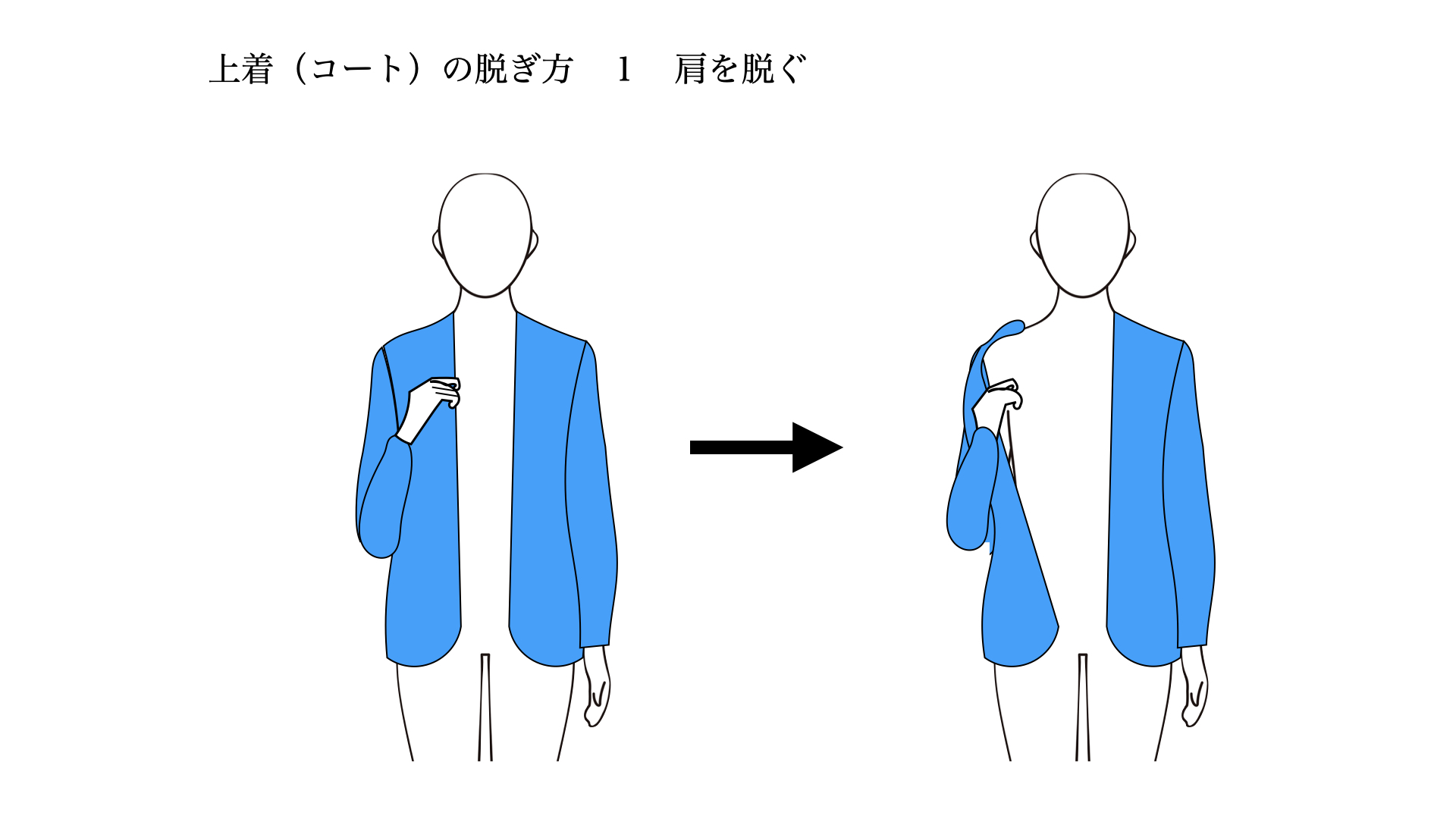 上着（コート）の脱ぎ方　1　肩を脱ぐ